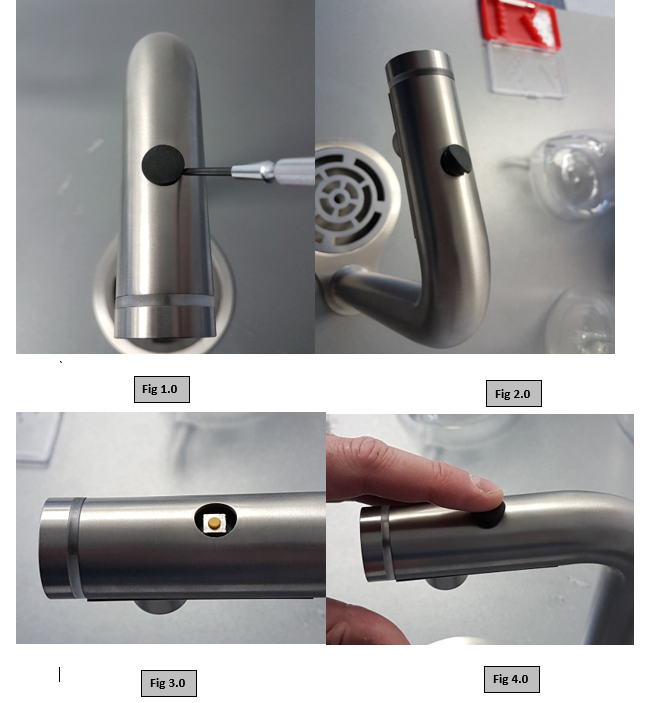 Fig 1.0

Fig 2.0

Fig 3.0

Fig 4.0